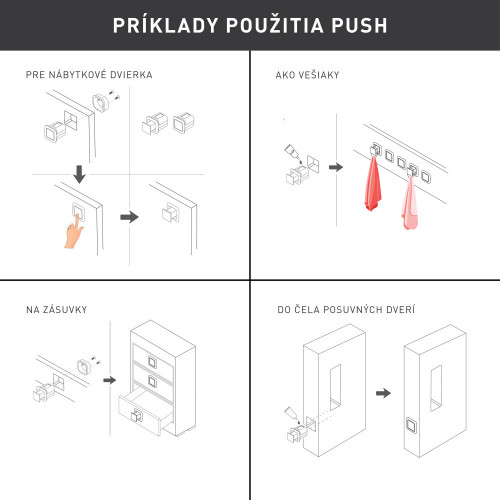 PRÍKLADY POUŽITIA PUSH

PRE NÁBYTKOVÉ DVIERKA

AKO VEŠIAKY

NA ZÁSUVKY

DO ČELA POSUVNÝCH DVERÍ