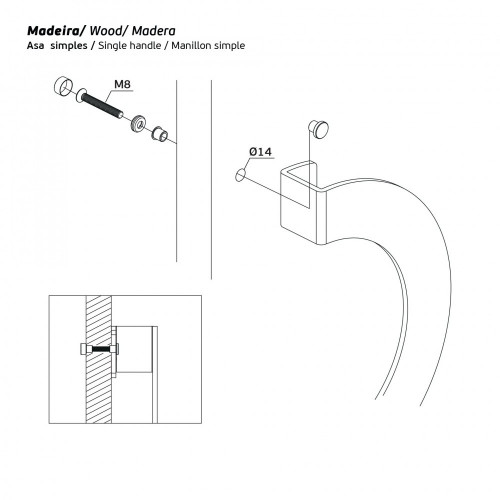 Madeira/ Wood/ Madera
Asa simples / Single handle / Manillon simple

M8

Ø14